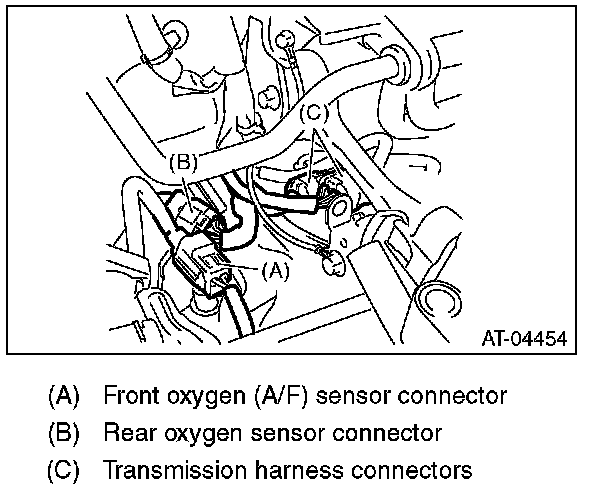 (C)
(B)
(A)
AT-04454

(A) Front oxygen (A/F) sensor connector
(B) Rear oxygen sensor connector
(C) Transmission harness connectors