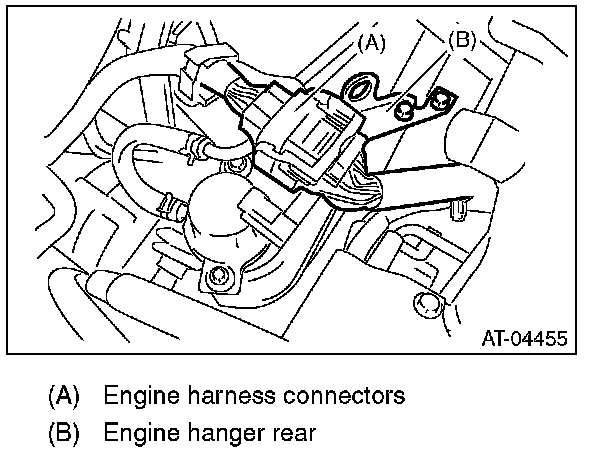 (A)
(B)
AT-04455

(A) Engine harness connectors
(B) Engine hanger rear