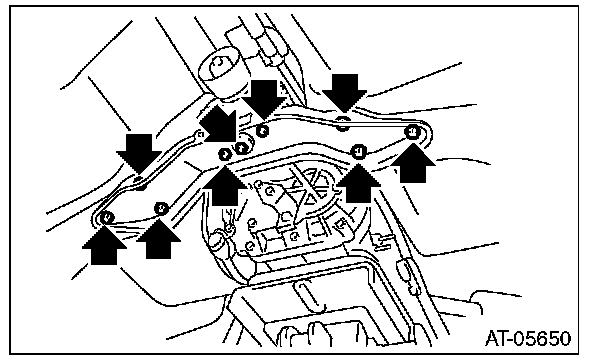 AT-05650