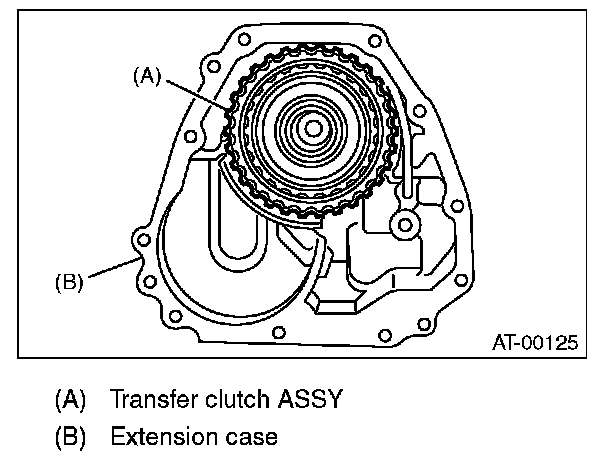 (A)
(B)
AT-00125

(A) Transfer clutch ASSY
(B) Extension case