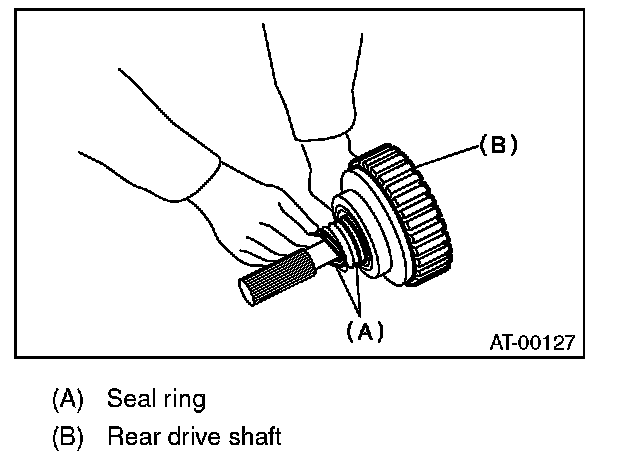 (B)

(A)

AT-00127

(A) Seal ring

(B) Rear drive shaft