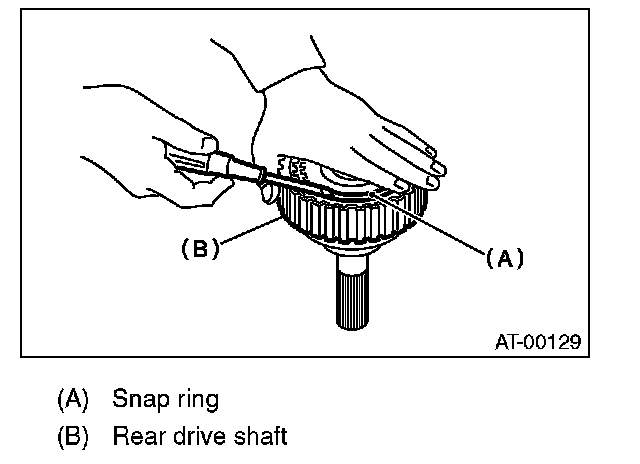 (B)

(A)

AT-00129

(A) Snap ring

(B) Rear drive shaft