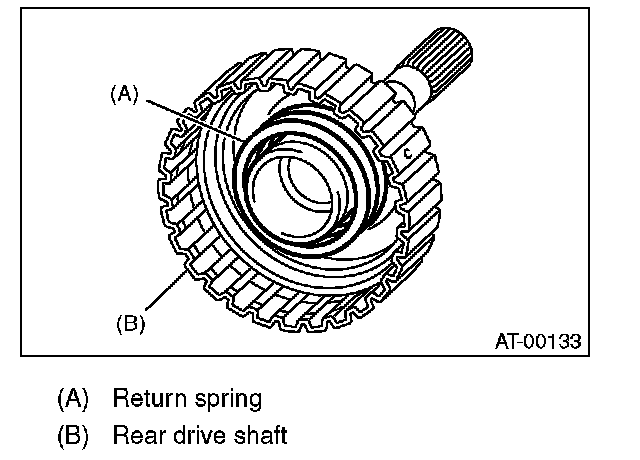 (A)

(B)

AT-00133

(A) Return spring

(B) Rear drive shaft