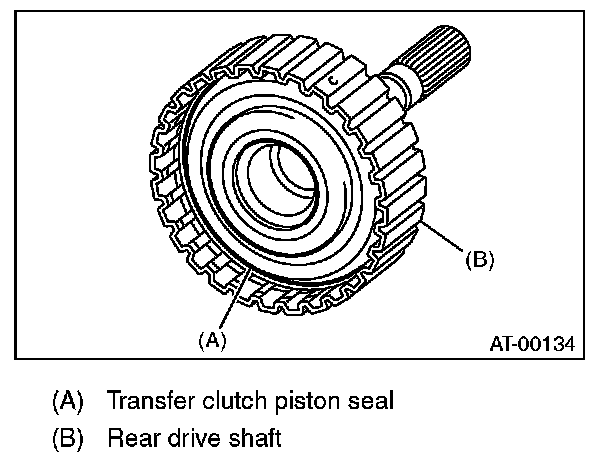 (B)

(A)

AT-00134

(A) Transfer clutch piston seal

(B) Rear drive shaft