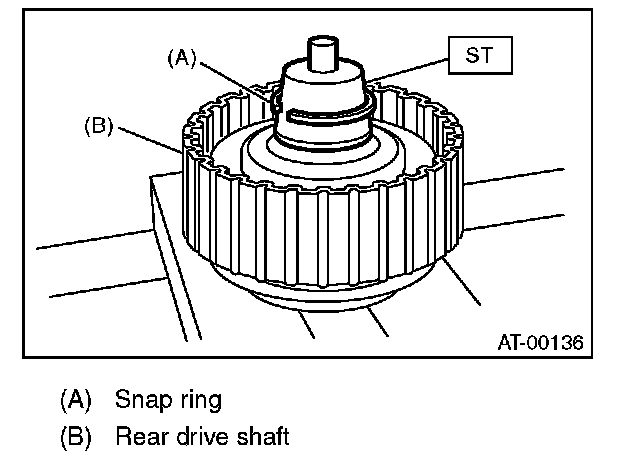 (A)

ST

(B)

AT-00136

(A) Snap ring

(B) Rear drive shaft