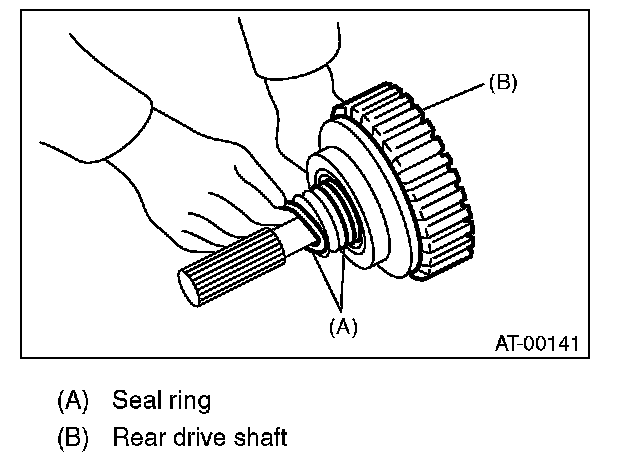 (B)

(A)

AT-00141

(A) Seal ring
(B) Rear drive shaft