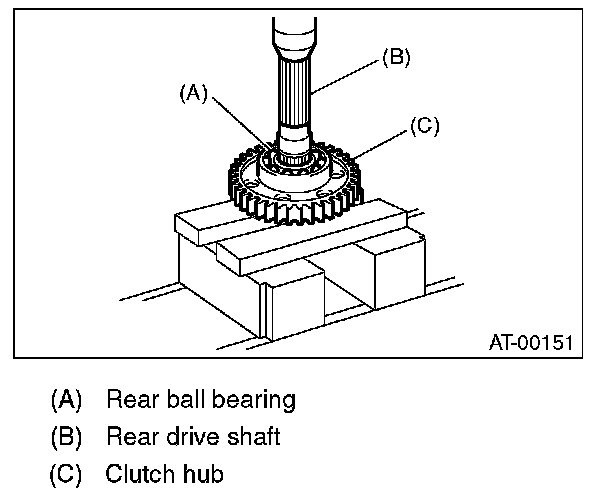 (B)
(A)
(C)
AT-00151

(A) Rear ball bearing
(B) Rear drive shaft
(C) Clutch hub