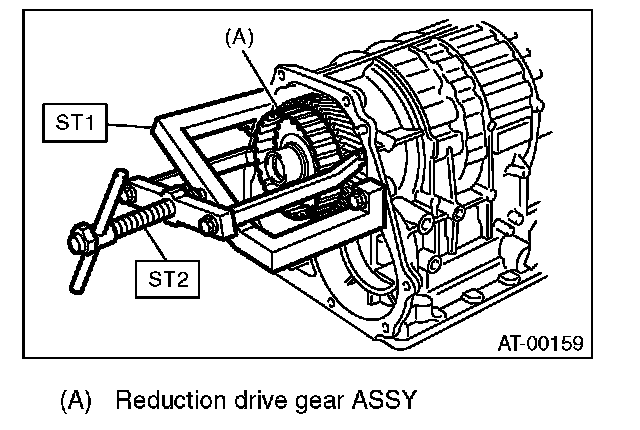 (A)

ST1

ST2

AT-00159

(A) Reduction drive gear ASSY