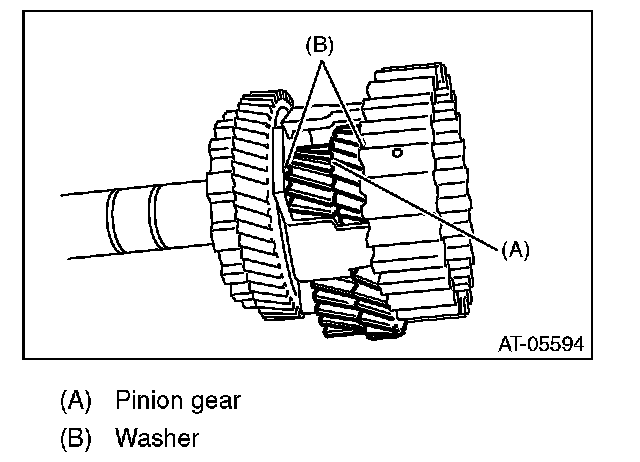 (B)

(A)

AT-05594

(A) Pinion gear

(B) Washer