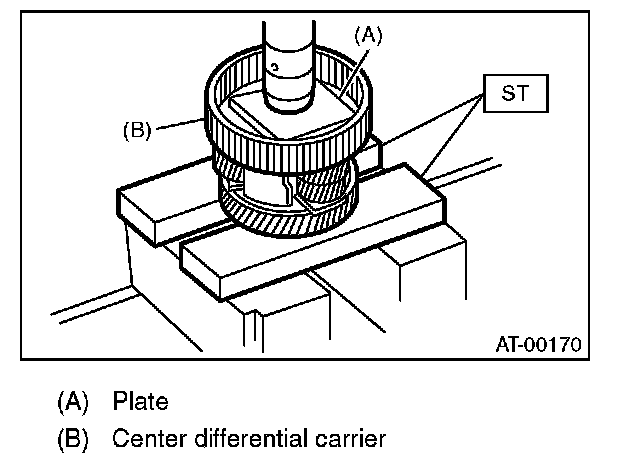 (A)

ST

(B)

AT-00170

(A) Plate

(B) Center differential carrier