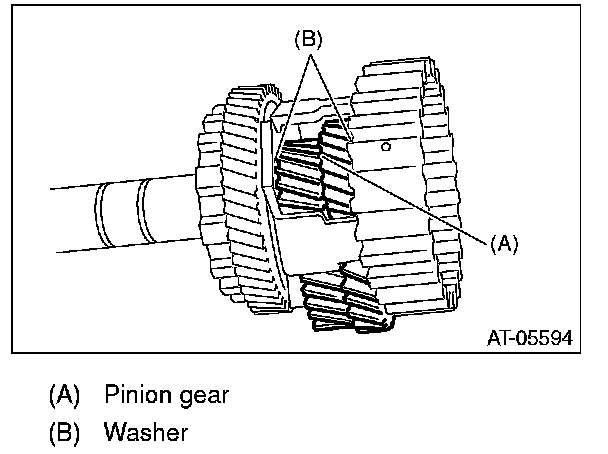 (B)

(A)

AT-05594

(A) Pinion gear

(B) Washer