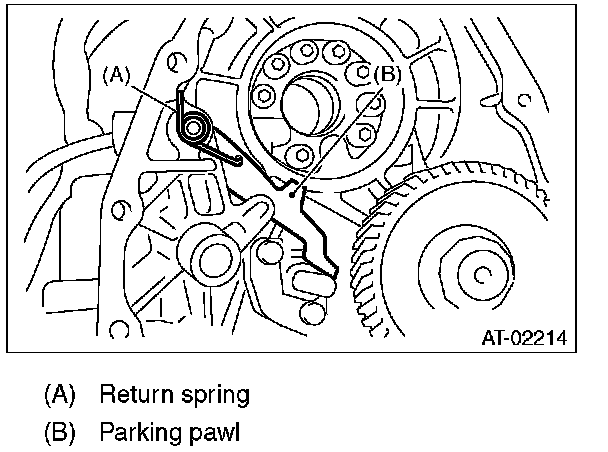 (A)

(B)

AT-02214

(A) Return spring

(B) Parking pawl