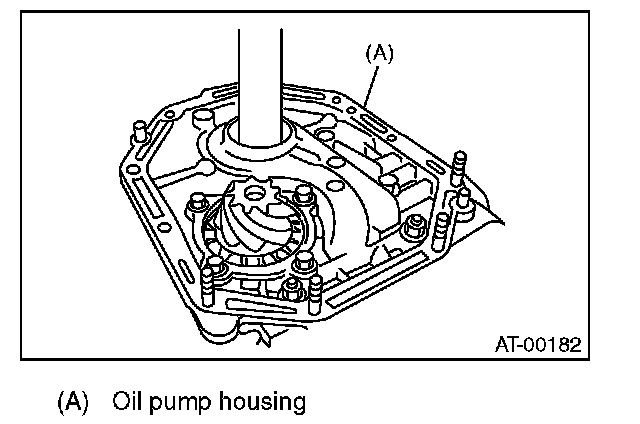 (A)

AT-00182

(A) Oil pump housing