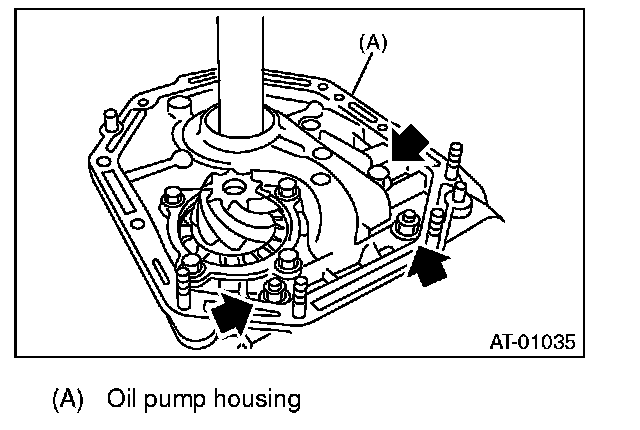 (A)

AT-01035

(A) Oil pump housing