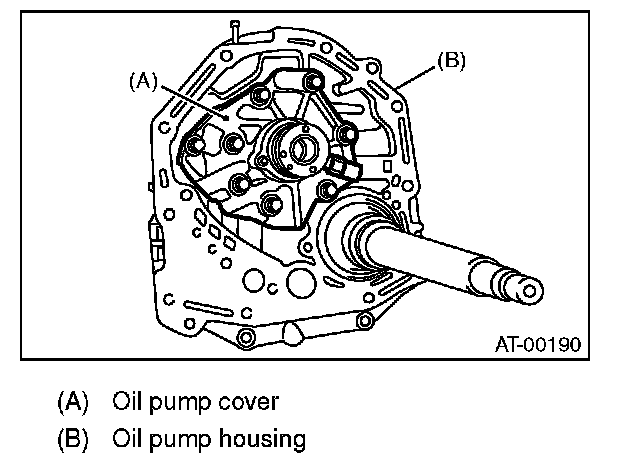 (A)

(B)

AT-00190

(A) Oil pump cover

(B) Oil pump housing