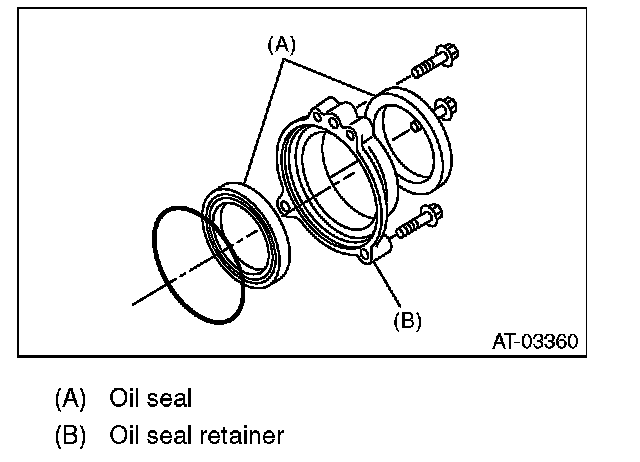 (A)

(B)

AT-03360

(A) Oil seal
(B) Oil seal retainer