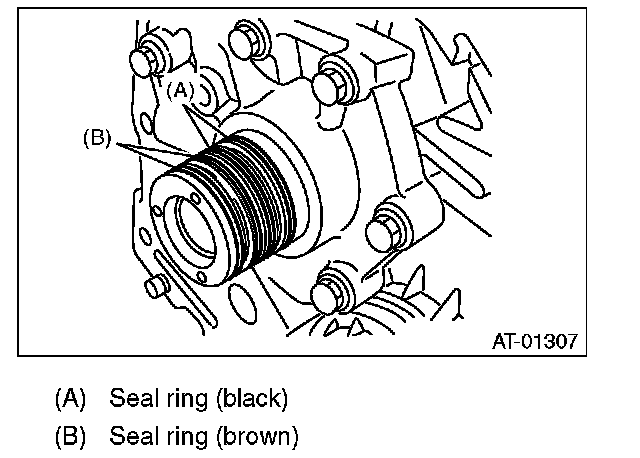 (A)

(B)

AT-01307

(A) Seal ring (black)

(B) Seal ring (brown)