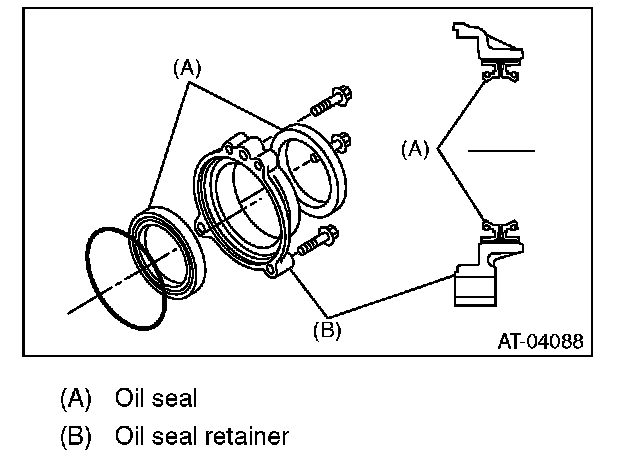 (A)

(A)

(B)

AT-04088

(A) Oil seal

(B) Oil seal retainer