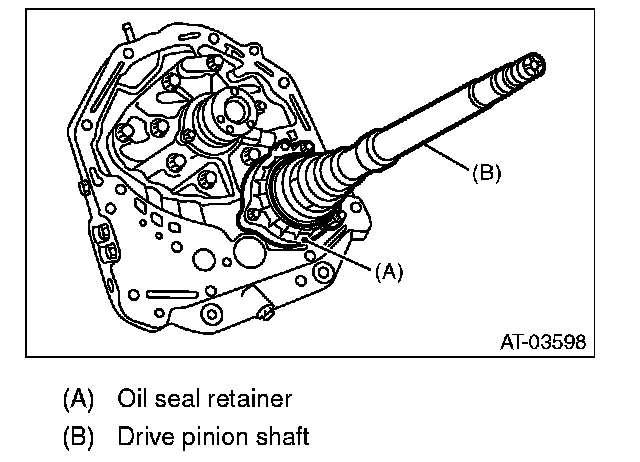 (B)

(A)

AT-03598

(A) Oil seal retainer

(B) Drive pinion shaft