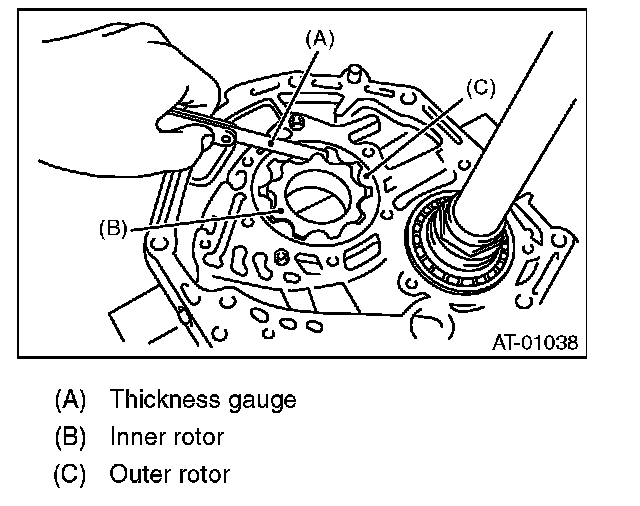 (A)

(C)

(B)

AT-01038

(A) Thickness gauge

(B) Inner rotor

(C) Outer rotor