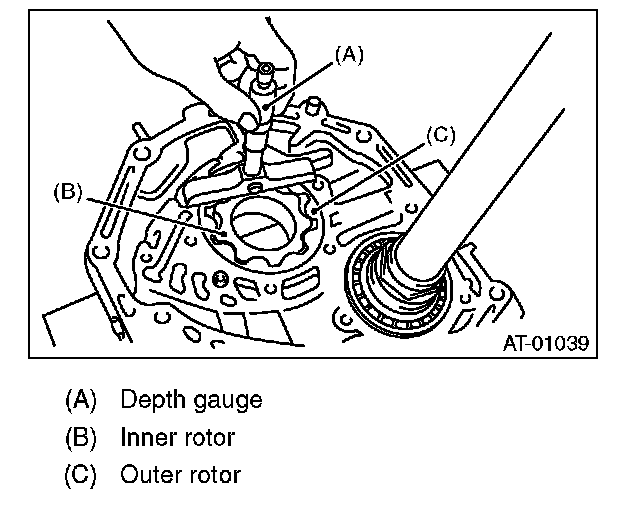 (A)
(C)
(B)
AT-01039

(A) Depth gauge
(B) Inner rotor
(C) Outer rotor