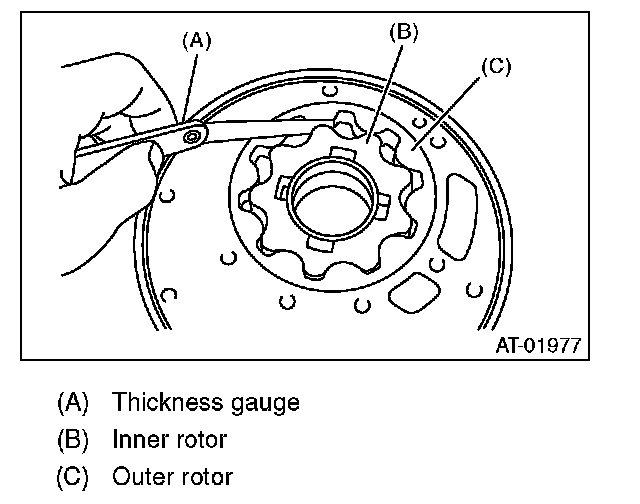 (A)

(B)

(C)

AT-01977

(A) Thickness gauge

(B) Inner rotor

(C) Outer rotor