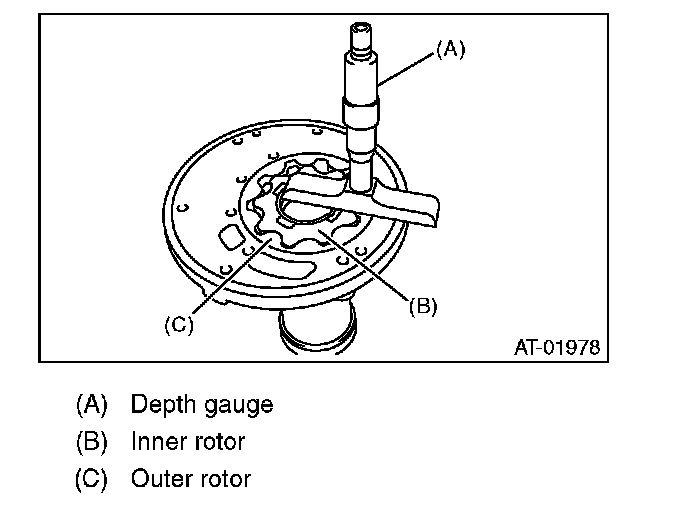 (A)

(B)

(C)

AT-01978

(A) Depth gauge

(B) Inner rotor

(C) Outer rotor