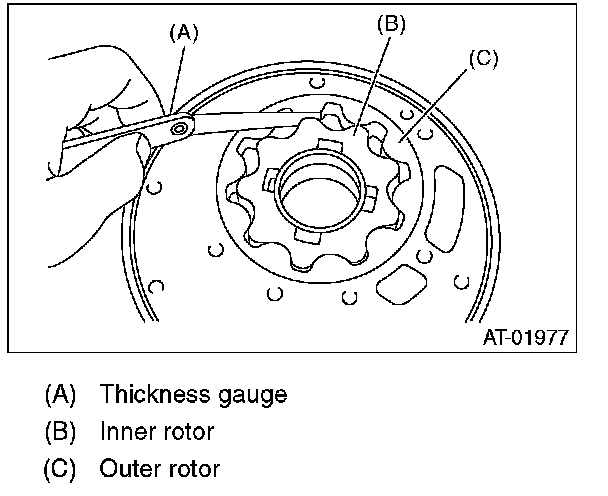 (A)
(B)
(C)
AT-01977

(A) Thickness gauge
(B) Inner rotor
(C) Outer rotor