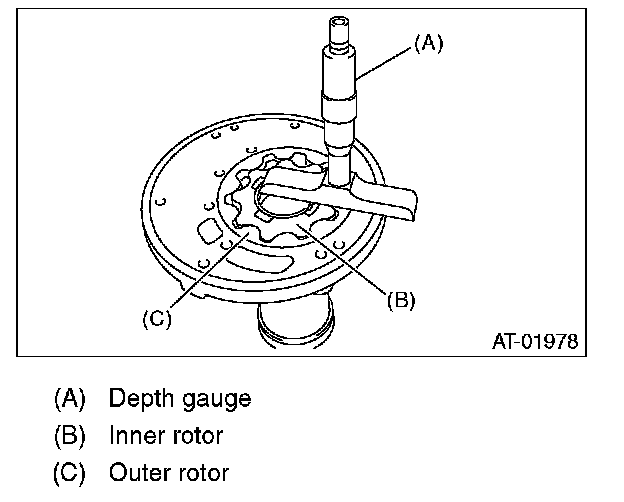 (A)

(B)

(C)

AT-01978

(A) Depth gauge

(B) Inner rotor

(C) Outer rotor