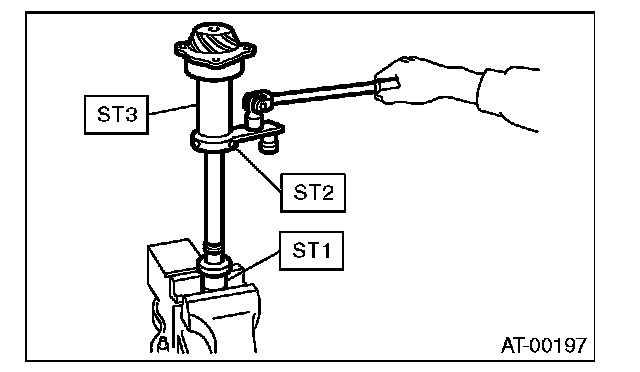 ST3

ST2

ST1

AT-00197