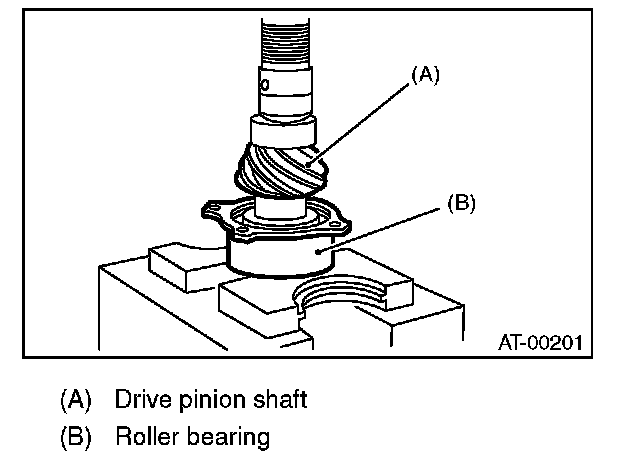 (A)

(B)

AT-00201

(A) Drive pinion shaft

(B) Roller bearing