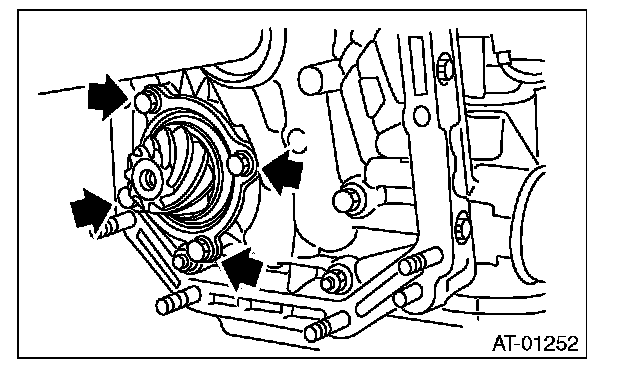 AT-01252