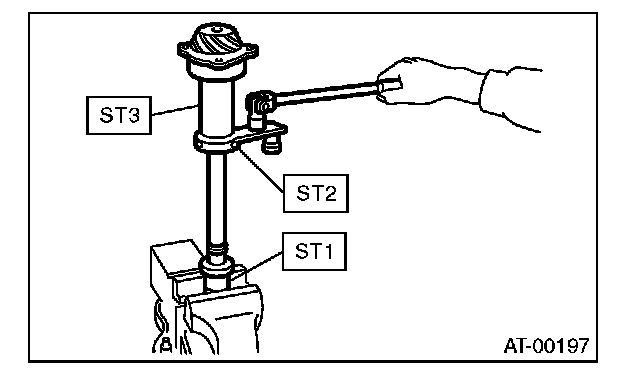 ST3

ST2

ST1

AT-00197