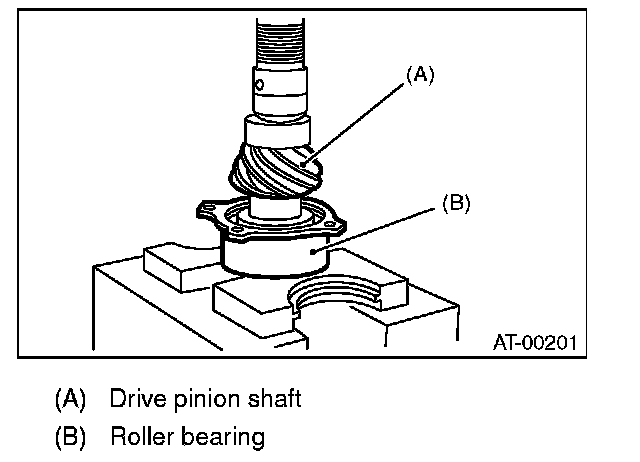 (A)

(B)

AT-00201

(A) Drive pinion shaft

(B) Roller bearing