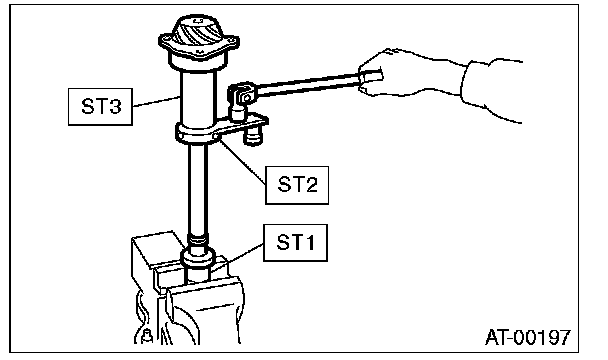 ST3

ST2

ST1

AT-00197