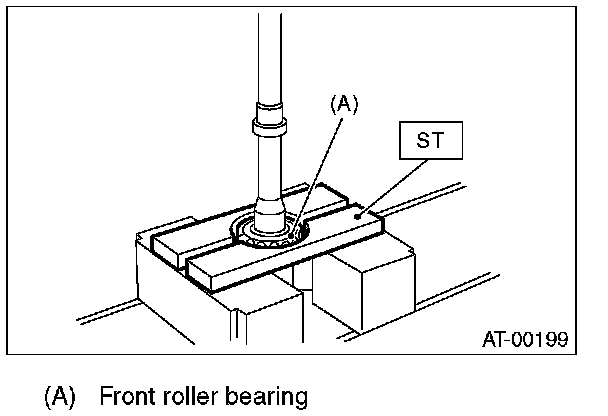 (A)

ST

AT-00199

(A) Front roller bearing