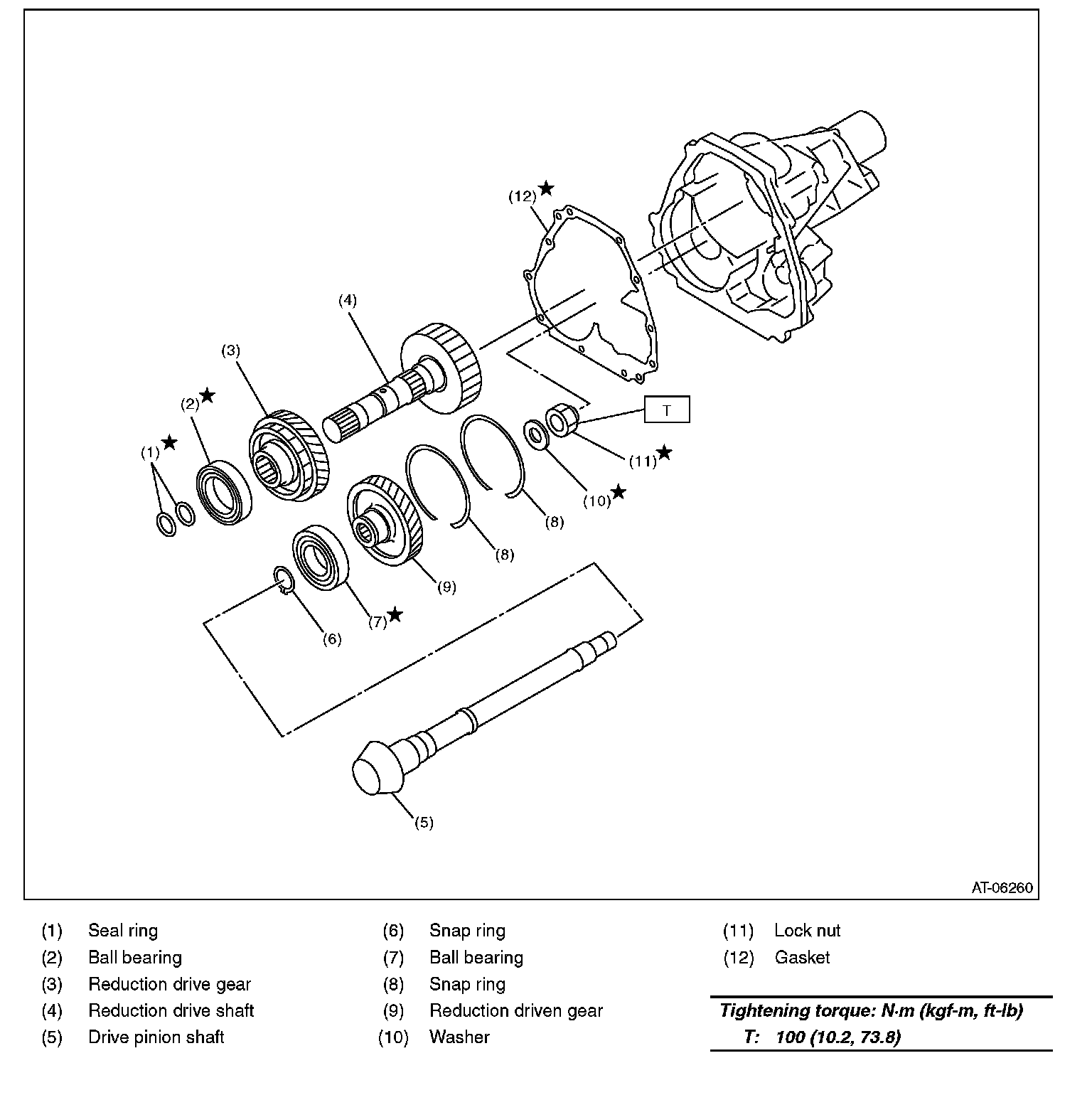 (12)★

(4)

(3)

(2)★

(1)★

T

(11)★

(10)★

(8)

(8)

(9)

(7)★

(6)

(5)

AT-06260

(1) Seal ring
(2) Ball bearing
(3) Reduction drive gear
(4) Reduction drive shaft
(5) Drive pinion shaft

(6) Snap ring
(7) Ball bearing
(8) Snap ring
(9) Reduction driven gear
(10) Washer

(11) Lock nut
(12) Gasket

Tightening torque: N·m (kgf-m, ft-lb)
T: 100 (10.2, 73.8)