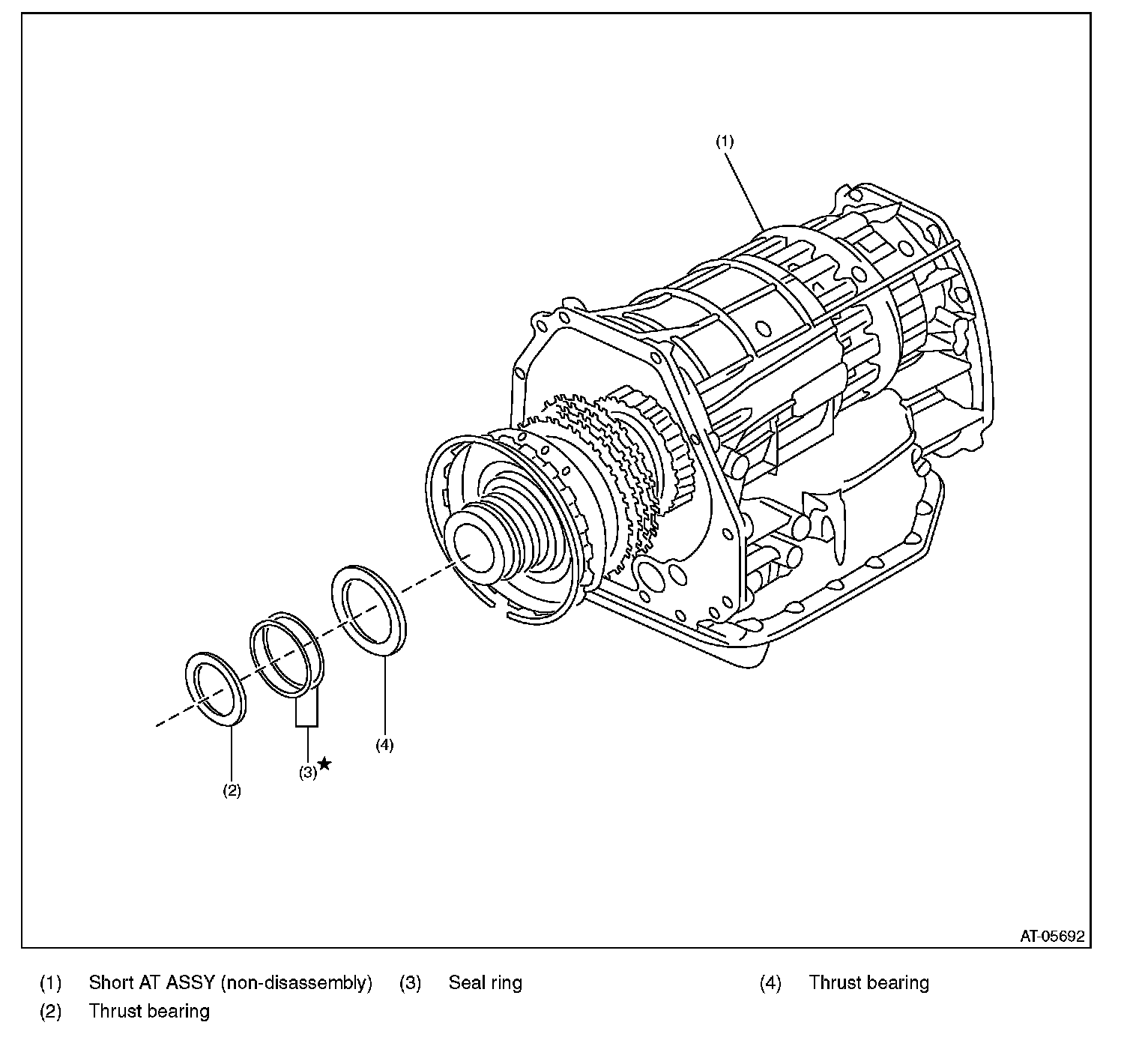 (1)

(4)

(3)★

(2)

AT-05692

(1) Short AT ASSY (non-disassembly)
(2) Thrust bearing

(3) Seal ring

(4) Thrust bearing