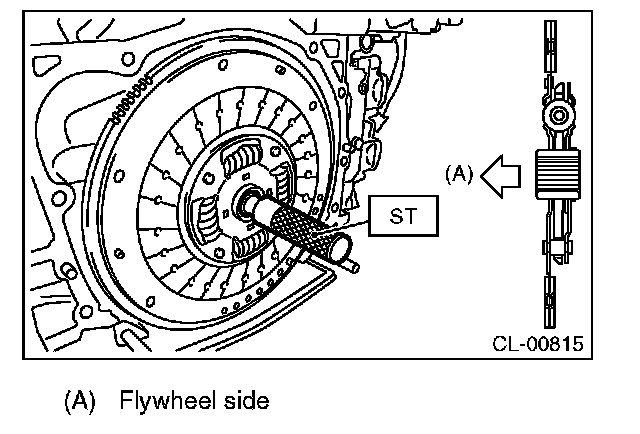 (A)

ST

CL-00815

(A) Flywheel side