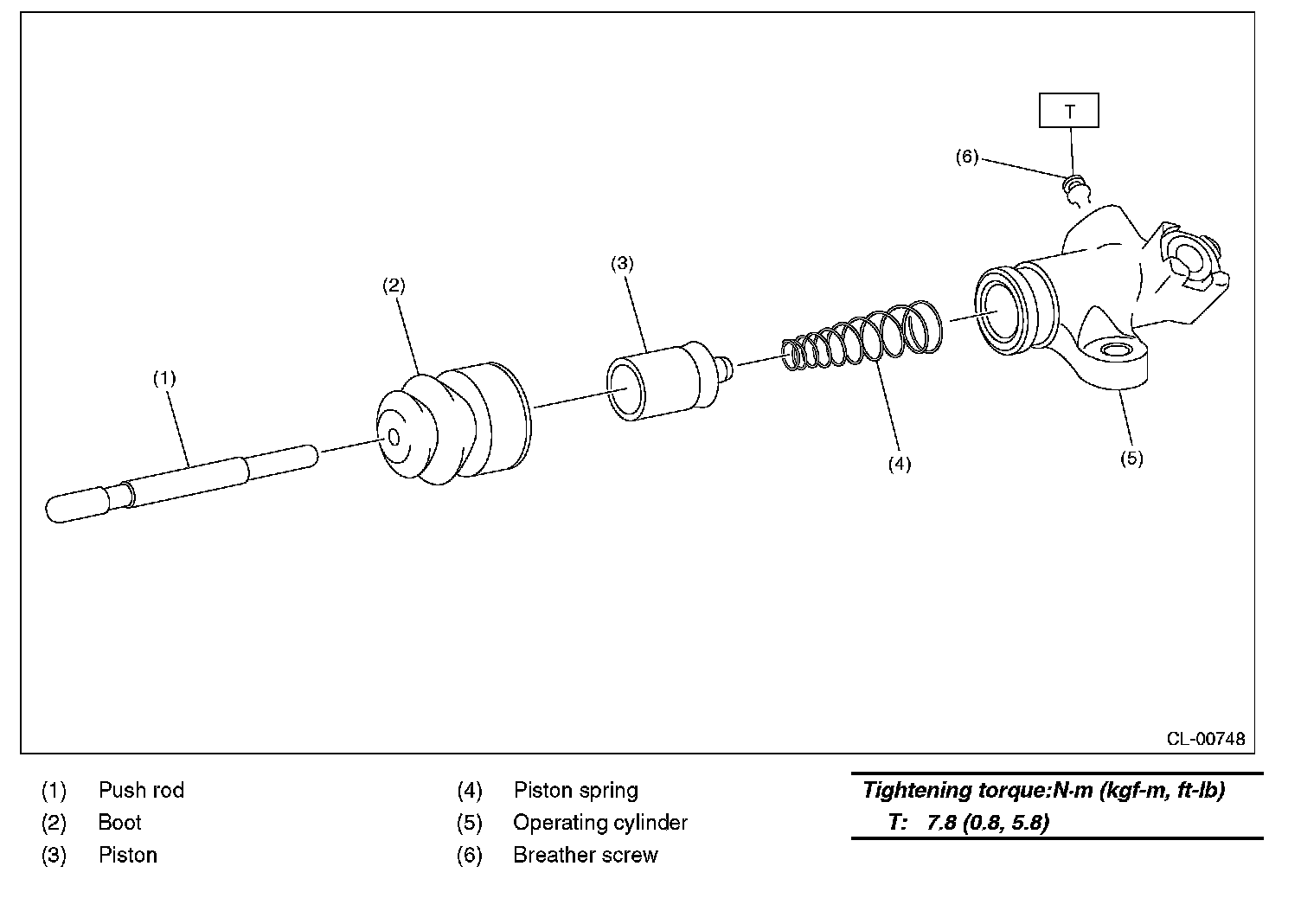 T

(6)

(3)

(2)

(1)

(4)

(5)

CL-00748

(1) Push rod
(2) Boot
(3) Piston

(4) Piston spring
(5) Operating cylinder
(6) Breather screw

Tightening torque:N·m (kgf-m, ft-lb)
T: 7.8 (0.8, 5.8)