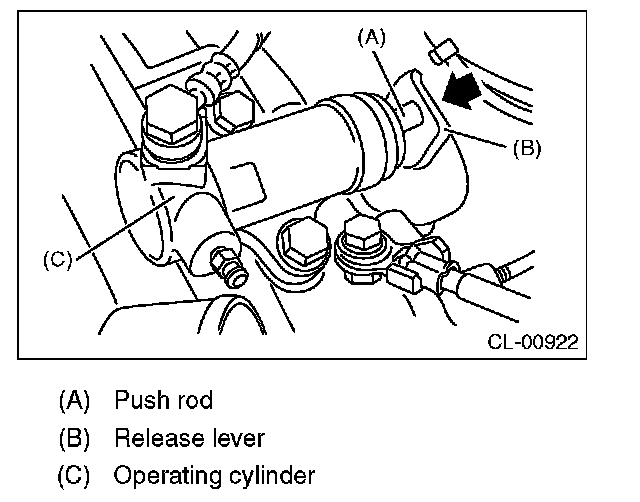 (A)

(B)

(C)

CL-00922

(A) Push rod
(B) Release lever
(C) Operating cylinder