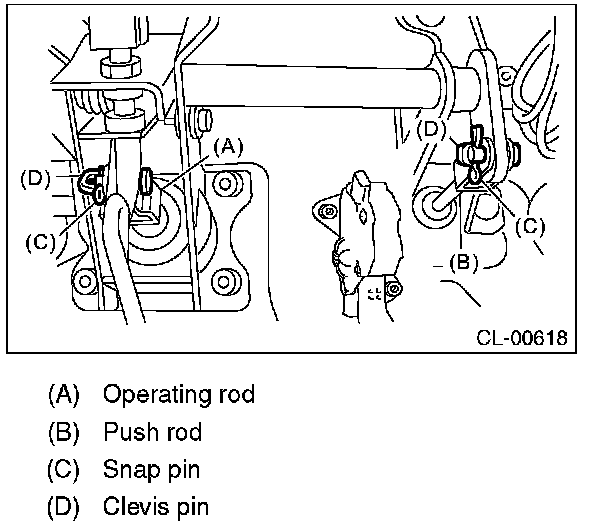 (A)
(D)
(C)
(D)
(C)
(B)
CL-00618

(A) Operating rod
(B) Push rod
(C) Snap pin
(D) Clevis pin