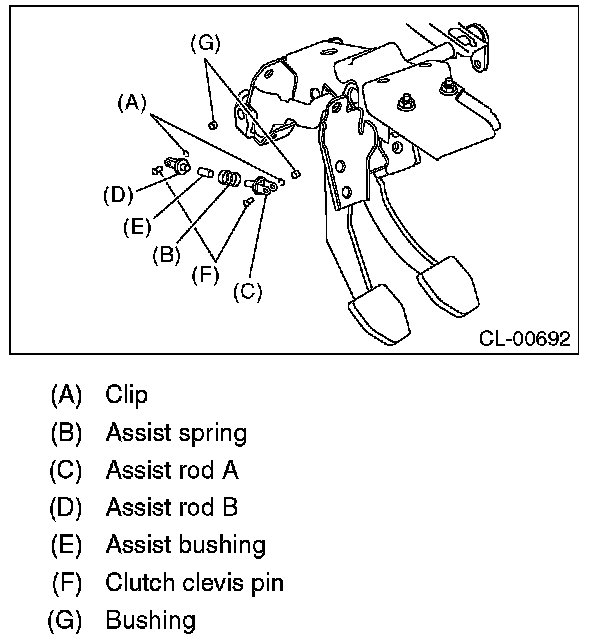 (G)
(A)
(D)
(E)
(B)
(F)
(C)
CL-00692

(A) Clip
(B) Assist spring
(C) Assist rod A
(D) Assist rod B
(E) Assist bushing
(F) Clutch clevis pin
(G) Bushing