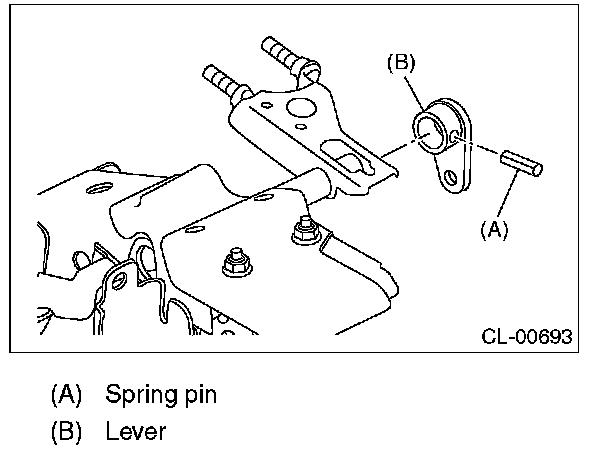 (B)

(A)

CL-00693

(A) Spring pin
(B) Lever