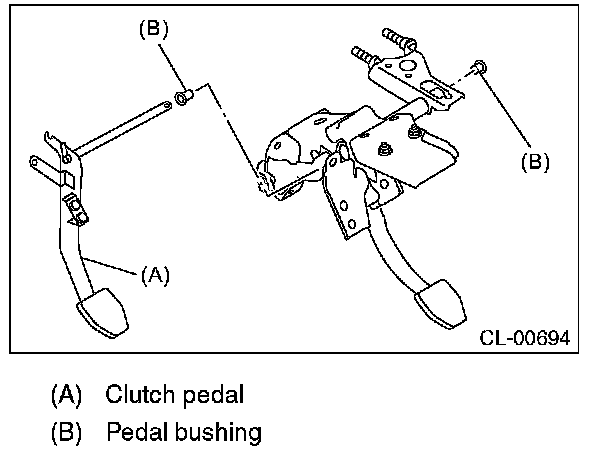 (B)

(B)

(A)

CL-00694

(A) Clutch pedal
(B) Pedal bushing