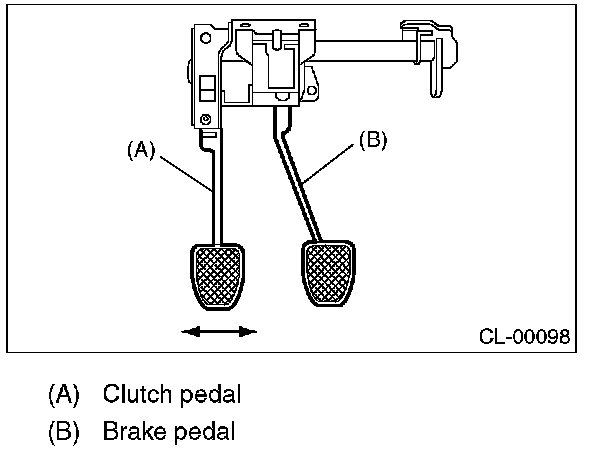 (A)

(B)

CL-00098

(A) Clutch pedal

(B) Brake pedal