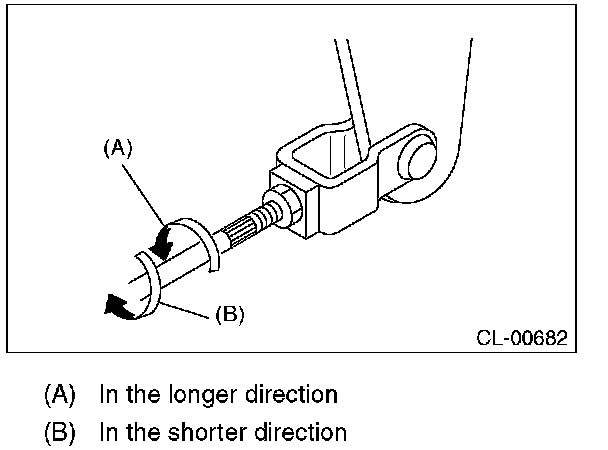 (A)

(B)

CL-00682

(A) In the longer direction

(B) In the shorter direction