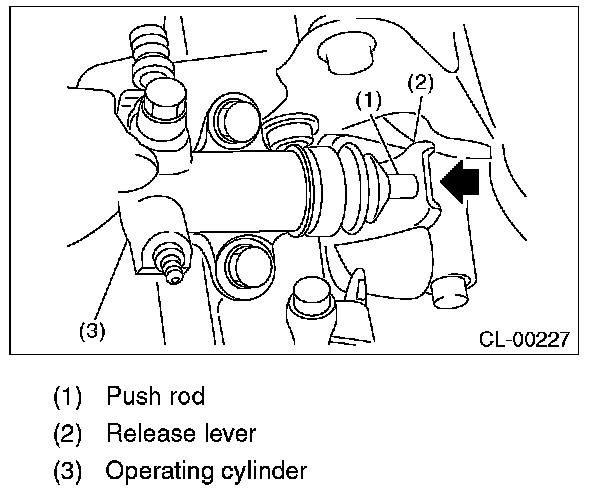 (1)
(2)
(3)
CL-00227

(1) Push rod
(2) Release lever
(3) Operating cylinder