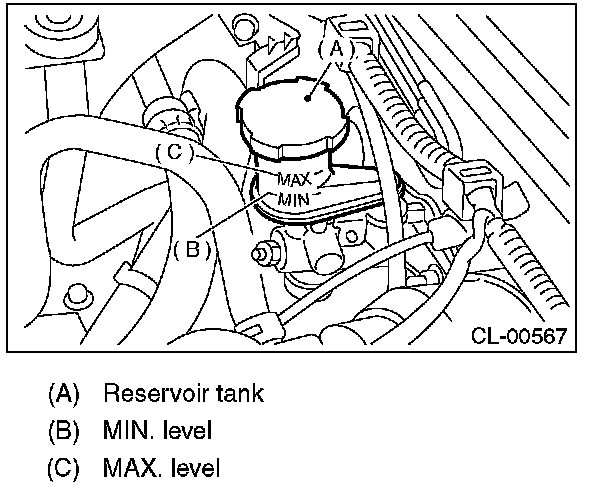 (A)

(C)

MAX

MIN

(B)

CL-00567

(A) Reservoir tank

(B) MIN. level

(C) MAX. level