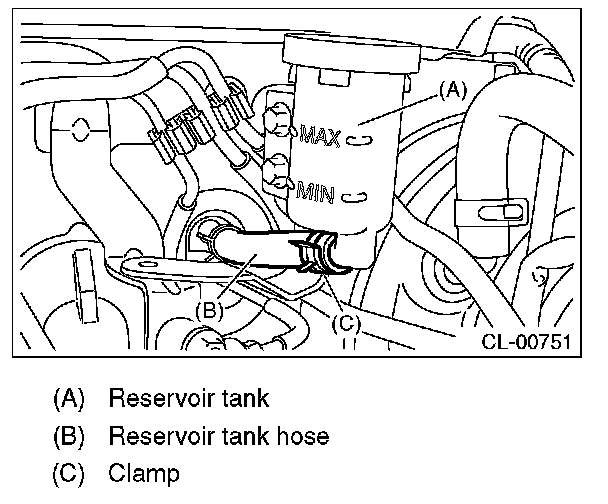 (A)
MAX
MIN
(B)
(C)
CL-00751

(A) Reservoir tank
(B) Reservoir tank hose
(C) Clamp